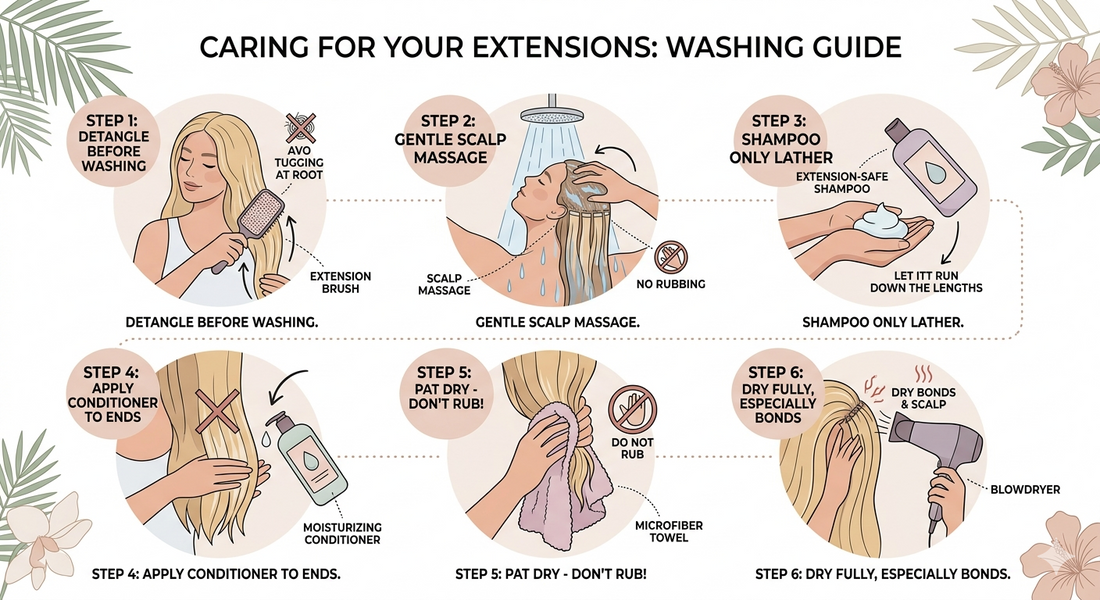 CARING FOR YOUR EXTENSIONS: WASHING GUIDE

STEP 1: DETANGLE BEFORE WASHING

AVO TUGGING AT ROOT

EXTENSION BRUSH

DETANGLE BEFORE WASHING.

STEP 2: GENTLE SCALP MASSAGE

SCALP MASSAGE

NO RUBBING

GENTLE SCALP MASSAGE.

STEP 3: SHAMPOO ONLY LATHER

EXTENSION-SAFE SHAMPOO

LET ITT RUN DOWN THE LENGTHS

SHAMPOO ONLY LATHER.

STEP 4: APPLY CONDITIONER TO ENDS

MOISTURIZING CONDITIONER

STEP 4: APPLY CONDITIONER TO ENDS.

STEP 5: PAT DRY - DON'T RUB!

DO NOT RUB

MICROFIBER TOWEL

STEP 5: PAT DRY - DON'T RUB!

STEP 6: DRY FULLY, ESPECIALLY BONDS

DRY BONDS & SCALP

BLOWDRYER

STEP 6: DRY FULLY, ESPECIALLY BONDS.